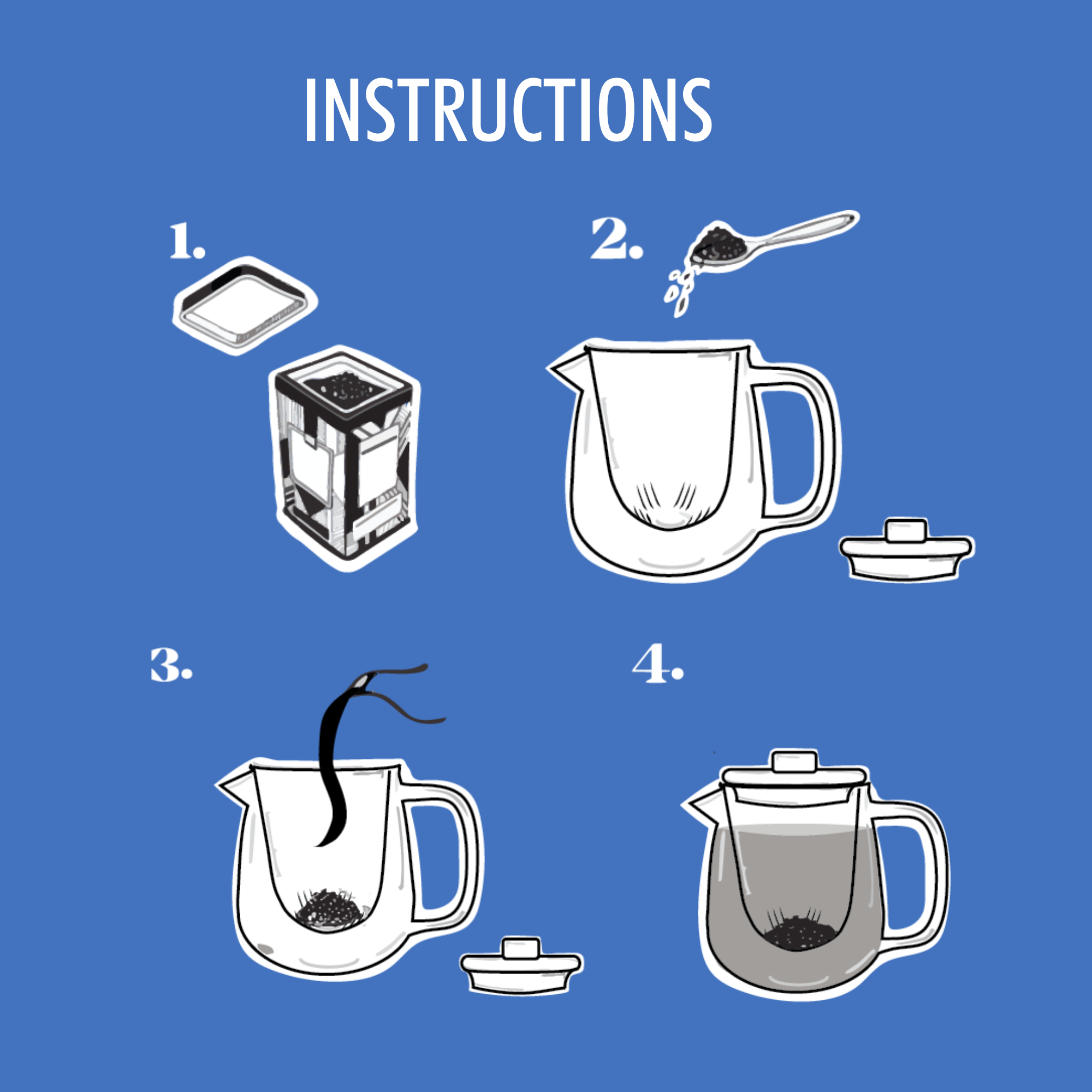 INSTRUCTIONS

1.

2.

3.

4.